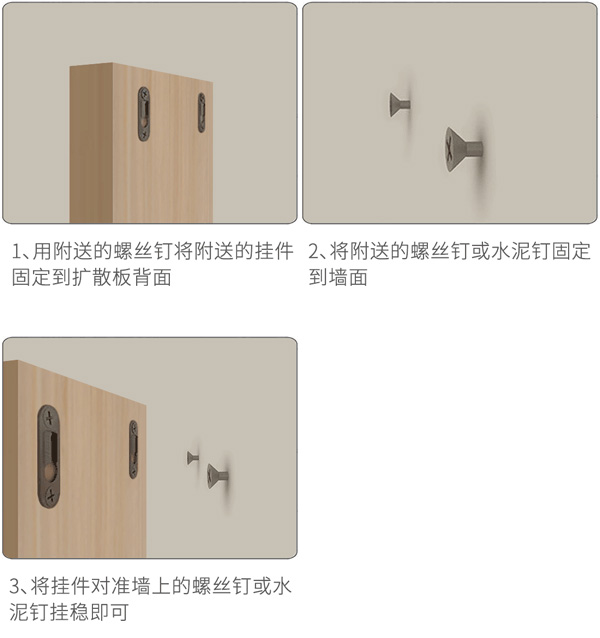 1、用附送的螺丝钉将附送的挂件固定到扩散板背面

2、将附送的螺丝钉或水泥钉固定到墙面

3、将挂件对准墙上的螺丝钉或水泥钉挂稳即可